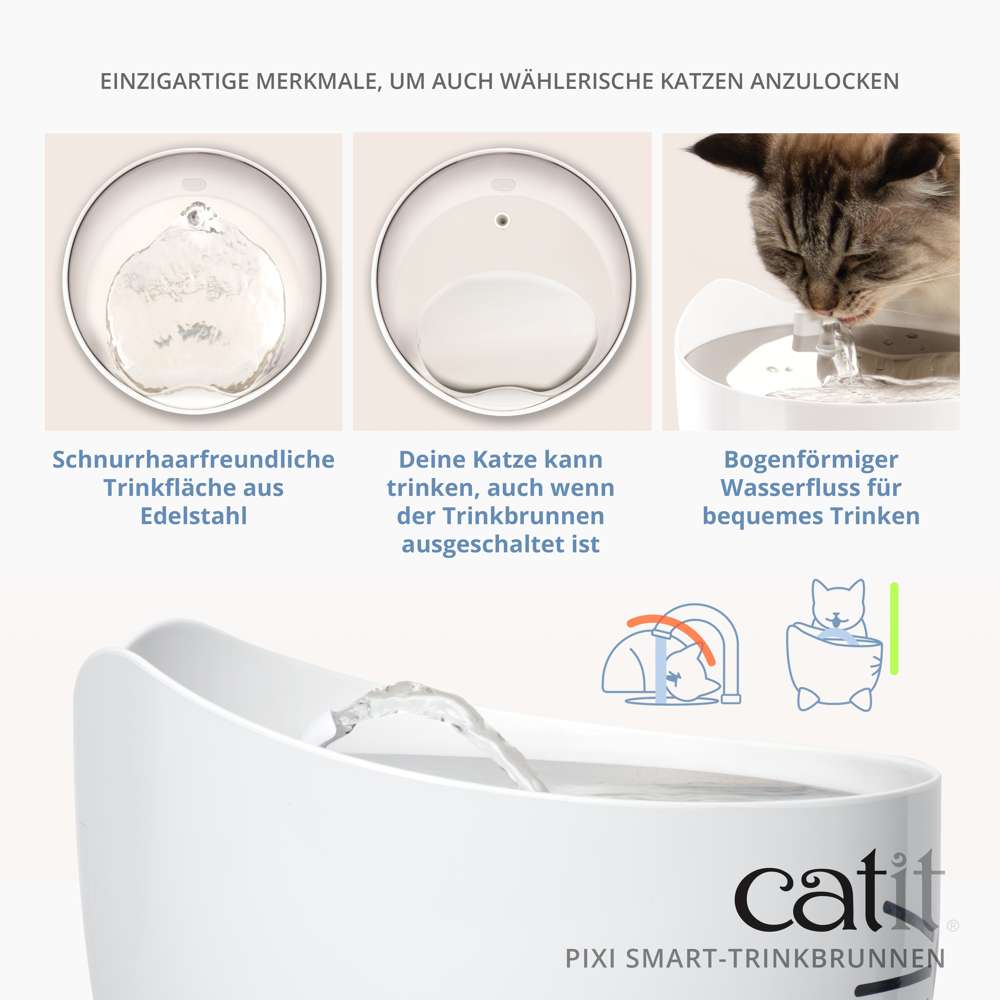 EINZIGARTIGE MERKMALE, UM AUCH WÄHLERISCHE KATZEN ANZULOCKEN

Schnurrhaarfreundliche Trinkfläche aus Edelstahl

Deine Katze kann trinken, auch wenn der Trinkbrunnen ausgeschaltet ist

Bogenförmiger Wasserfluss für bequemes Trinken

catit®

PIXI SMART-TRINKBRUNNEN