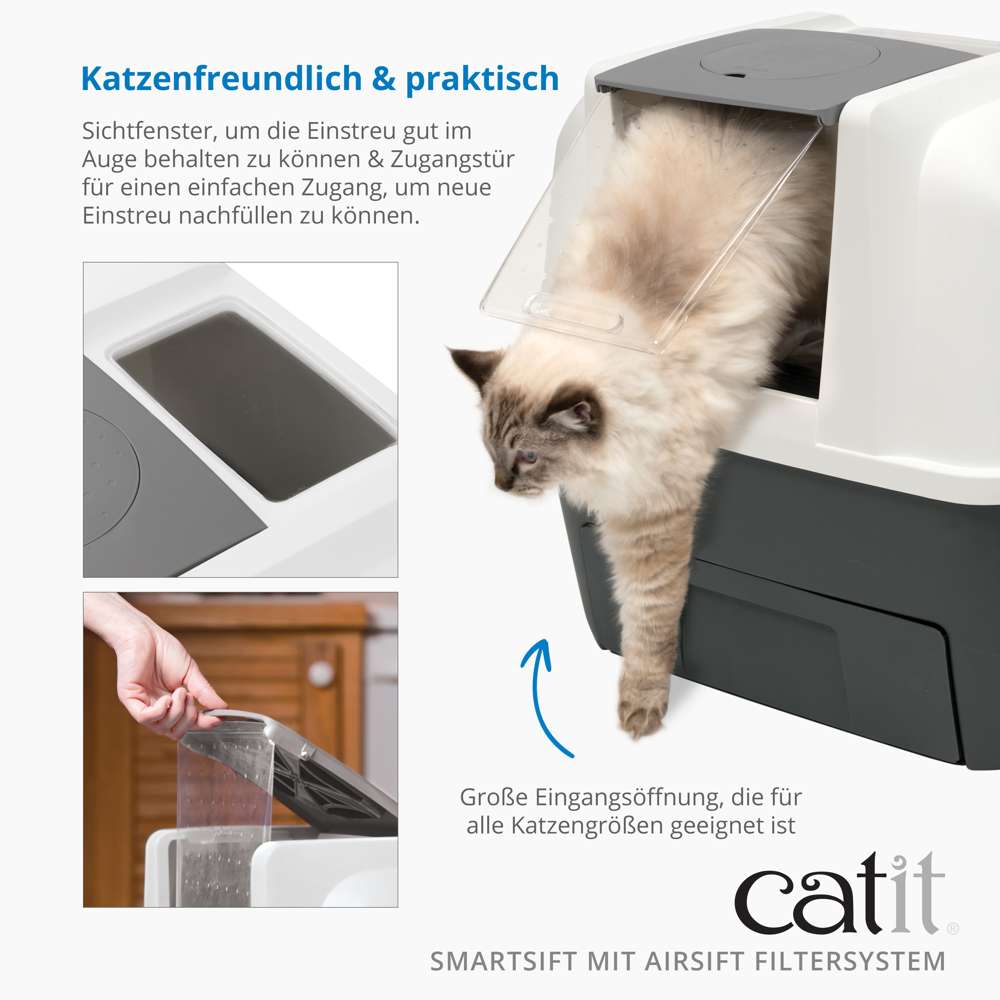 Katzenfreundlich & praktisch

Sichtfenster, um die Einstreu gut im Auge behalten zu können & Zugangstür für einen einfachen Zugang, um neue Einstreu nachfüllen zu können.

Große Eingangsöffnung, die für alle Katzengrößen geeignet ist

catit®

SMARTSIFT MIT AIRSIFT FILTERSYSTEM